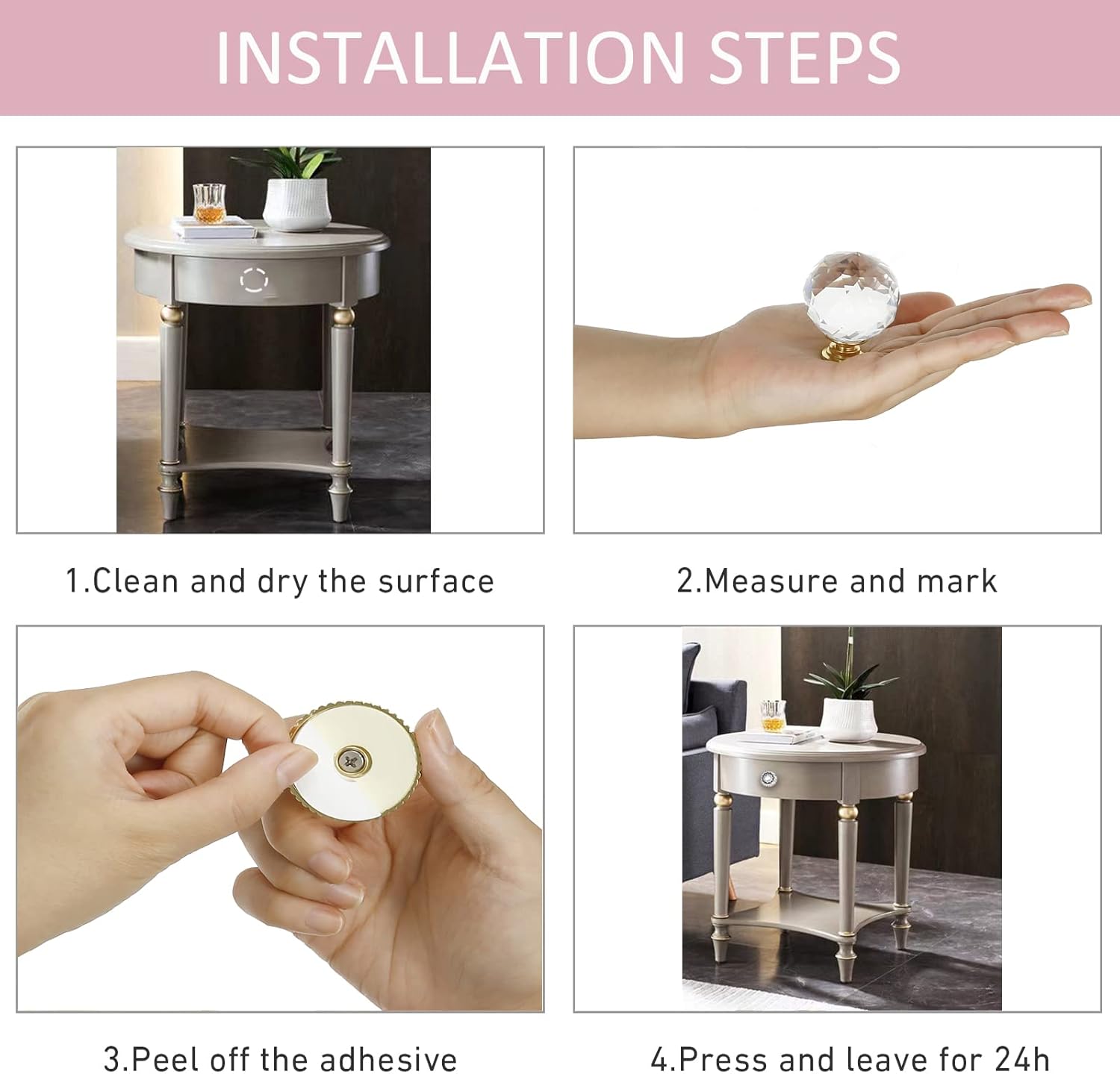 INSTALLATION STEPS

1.Clean and dry the surface

2.Measure and mark

3.Peel off the adhesive

4.Press and leave for 24h