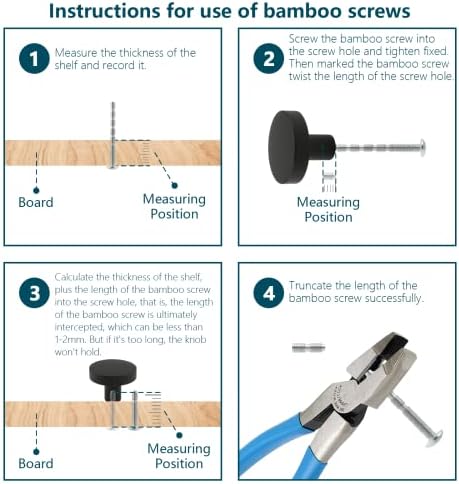 Instructions for use of bamboo screws

1 Measure the thickness of the shelf and record it.

Board

Measuring Position

2 Screw the bamboo screw into the screw hole and tighten fixed. Then marked the bamboo screw twist the length of the screw hole.

Measuring Position

3 Calculate the thickness of the shelf, plus the length of the bamboo screw into the screw hole, that is, the length of the bamboo screw is ultimately intercepted, which can be less than 1-2mm. But if it's too long, the knob won't hold.

Board

Measuring Position

4 Truncate the length of the bamboo screw successfully.