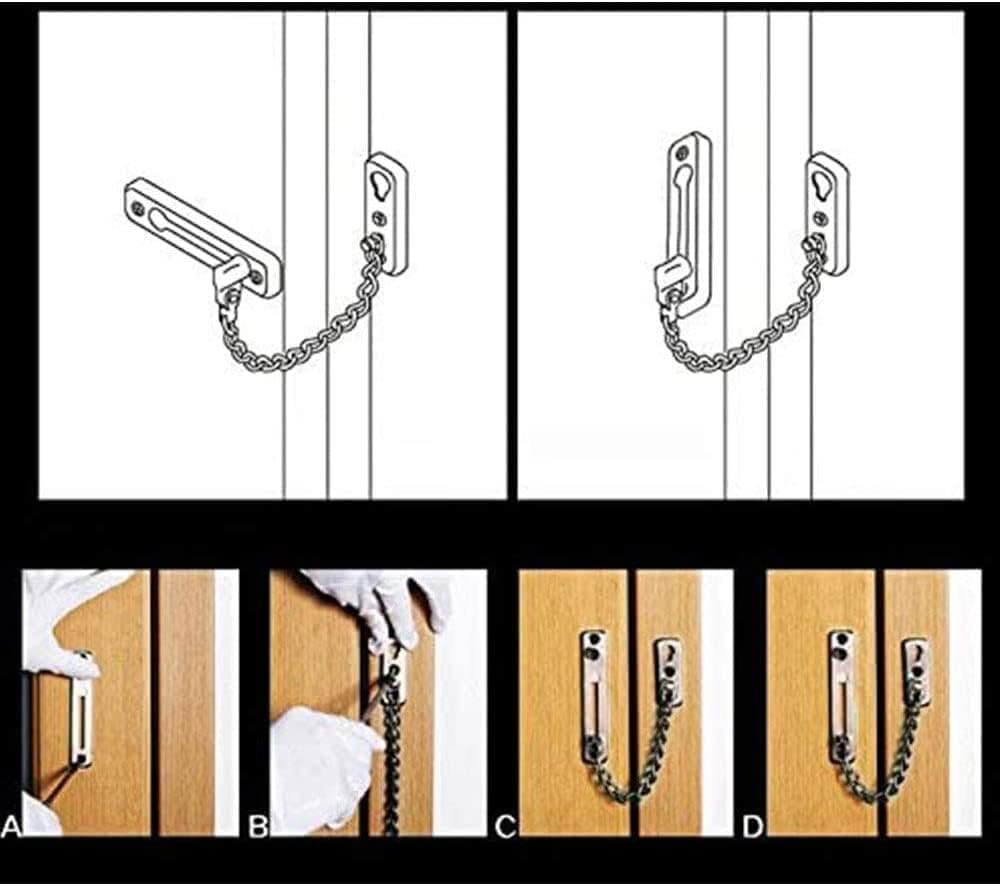 A
B
C
D