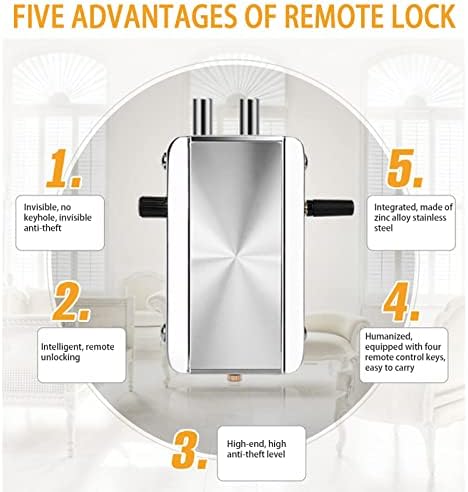 FIVE ADVANTAGES OF REMOTE LOCK

1.

Invisible, no keyhole, invisible anti-theft

2.

Intelligent, remote unlocking

3.

High-end, high anti-theft level

4.

Humanized, equipped with four remote control keys, easy to carry

5.

Integrated, made of zinc alloy stainless steel